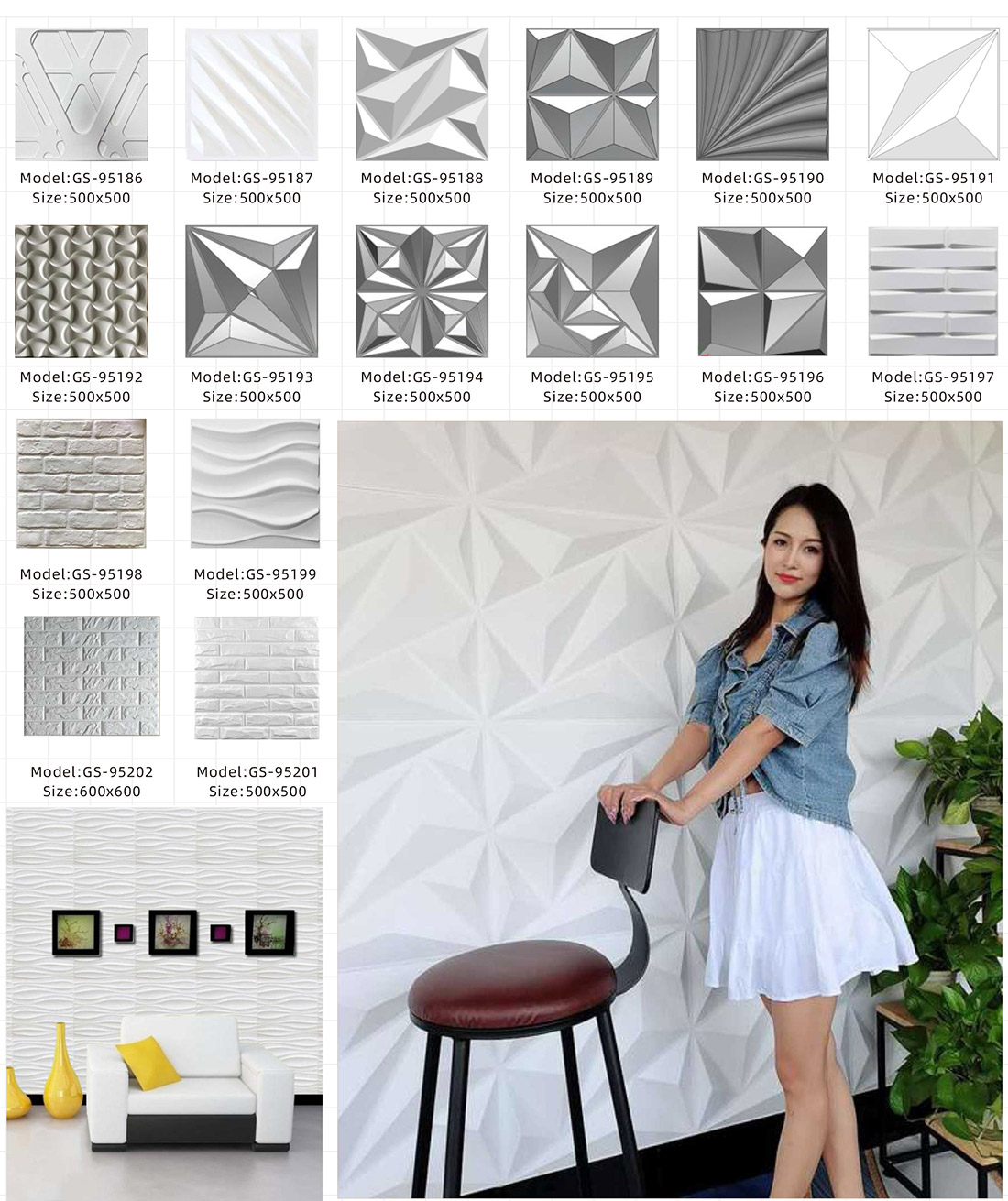 Model:GS-95186
Size:500x500

Model:GS-95187
Size:500x500

Model:GS-95188
Size:500x500

Model:GS-95189
Size:500x500

Model:GS-95190
Size:500x500

Model:GS-95191
Size:500x500

Model:GS-95192
Size:500x500

Model:GS-95193
Size:500x500

Model:GS-95194
Size:500x500

Model:GS-95195
Size:500x500

Model:GS-95196
Size:500x500

Model:GS-95197
Size:500x500

Model:GS-95198
Size:500x500

Model:GS-95199
Size:500x500

Model:GS-95202
Size:600x600

Model:GS-95201
Size:500x500